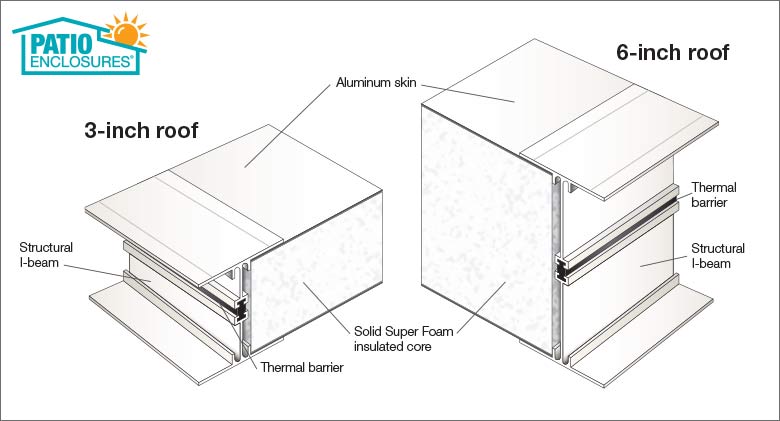 PATIO ENCLOSURES®

6-inch roof

Aluminum skin

3-inch roof

Thermal barrier

Structural I-beam

Structural I-beam

Solid Super Foam insulated core

Thermal barrier